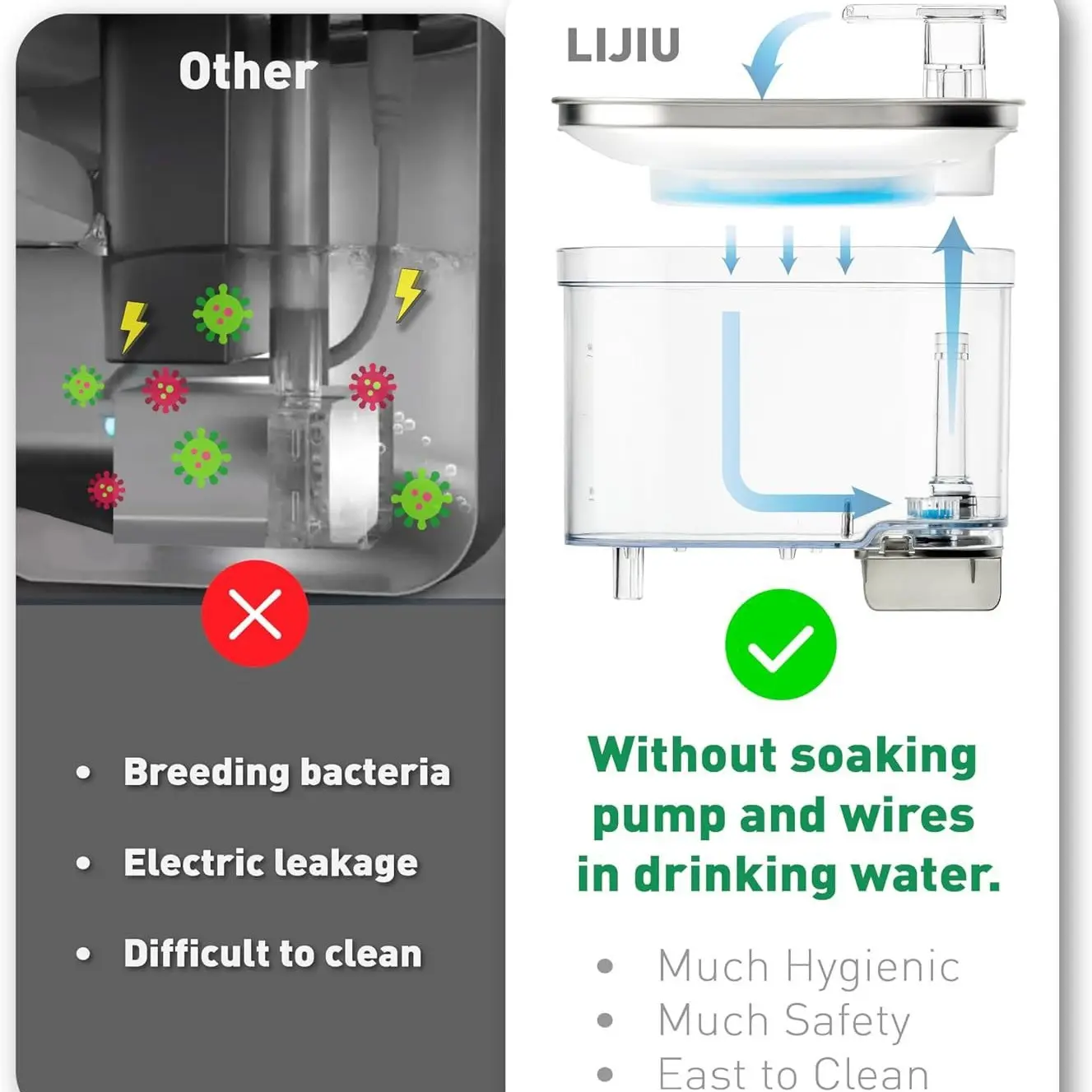 Other

• Breeding bacteria
• Electric leakage
• Difficult to clean

LIJIU

Without soaking pump and wires in drinking water.

• Much Hygienic
• Much Safety
• East to Clean