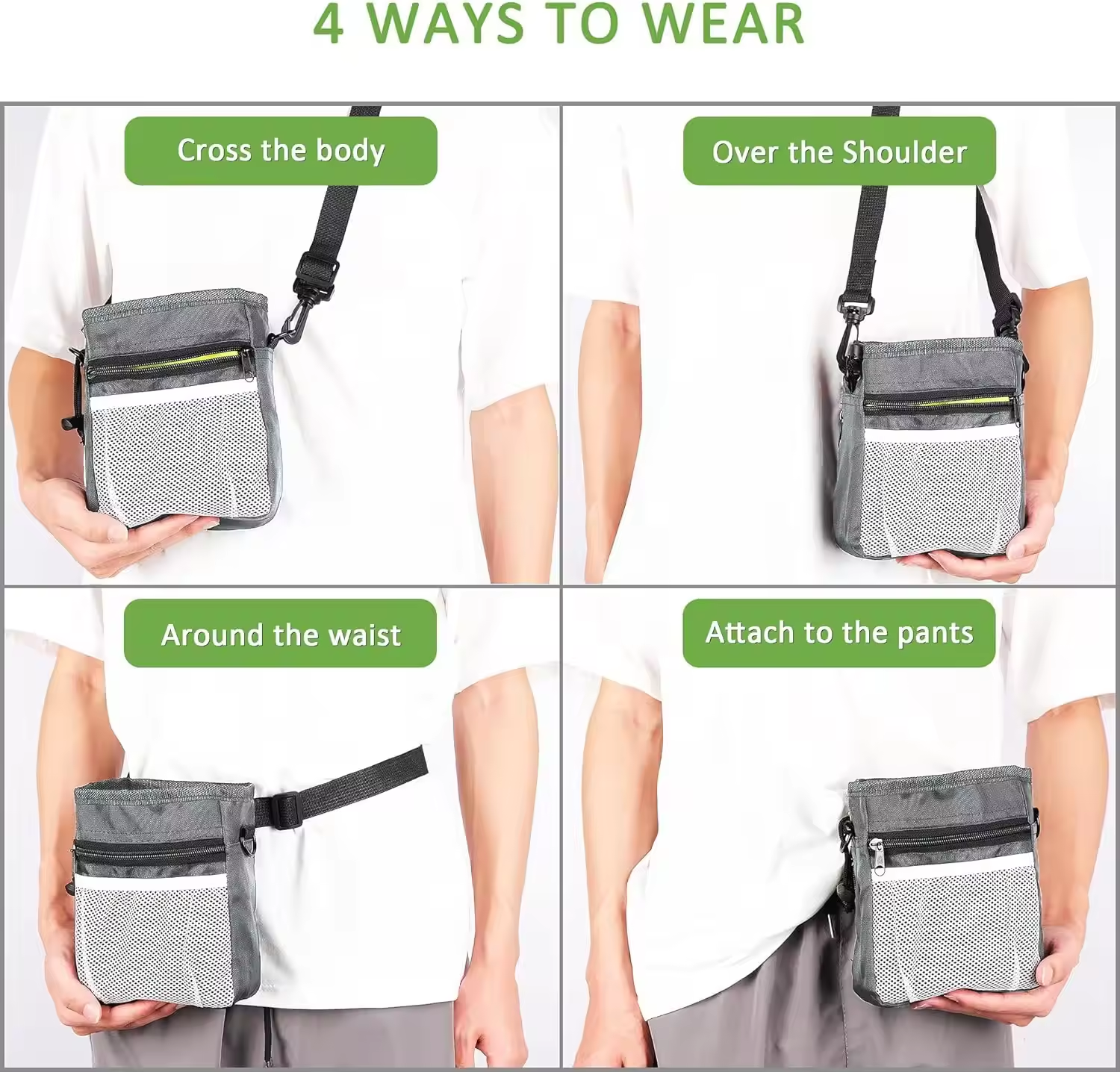 4 WAYS TO WEAR

Cross the body

Over the Shoulder

Around the waist

Attach to the pants