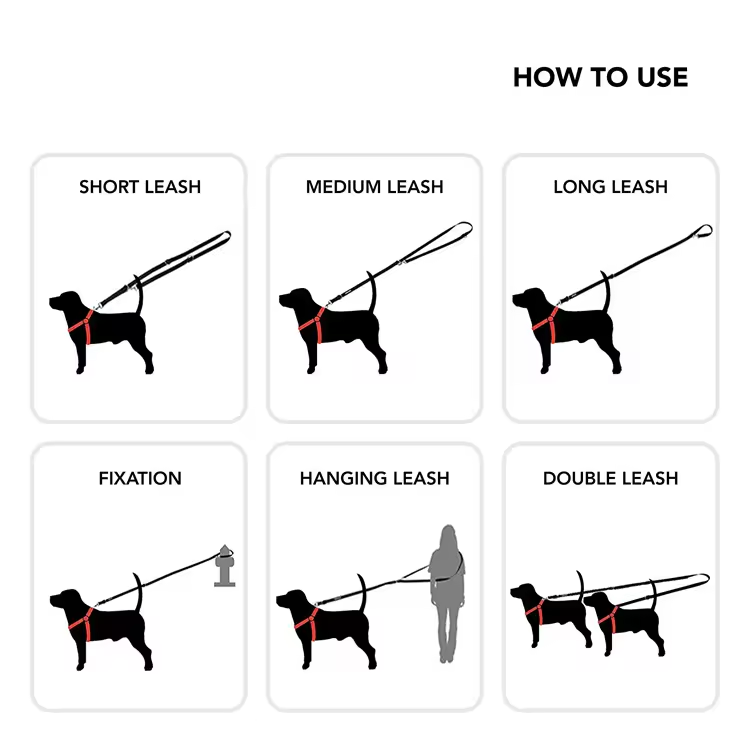 HOW TO USE

SHORT LEASH

MEDIUM LEASH

LONG LEASH

FIXATION

HANGING LEASH

DOUBLE LEASH