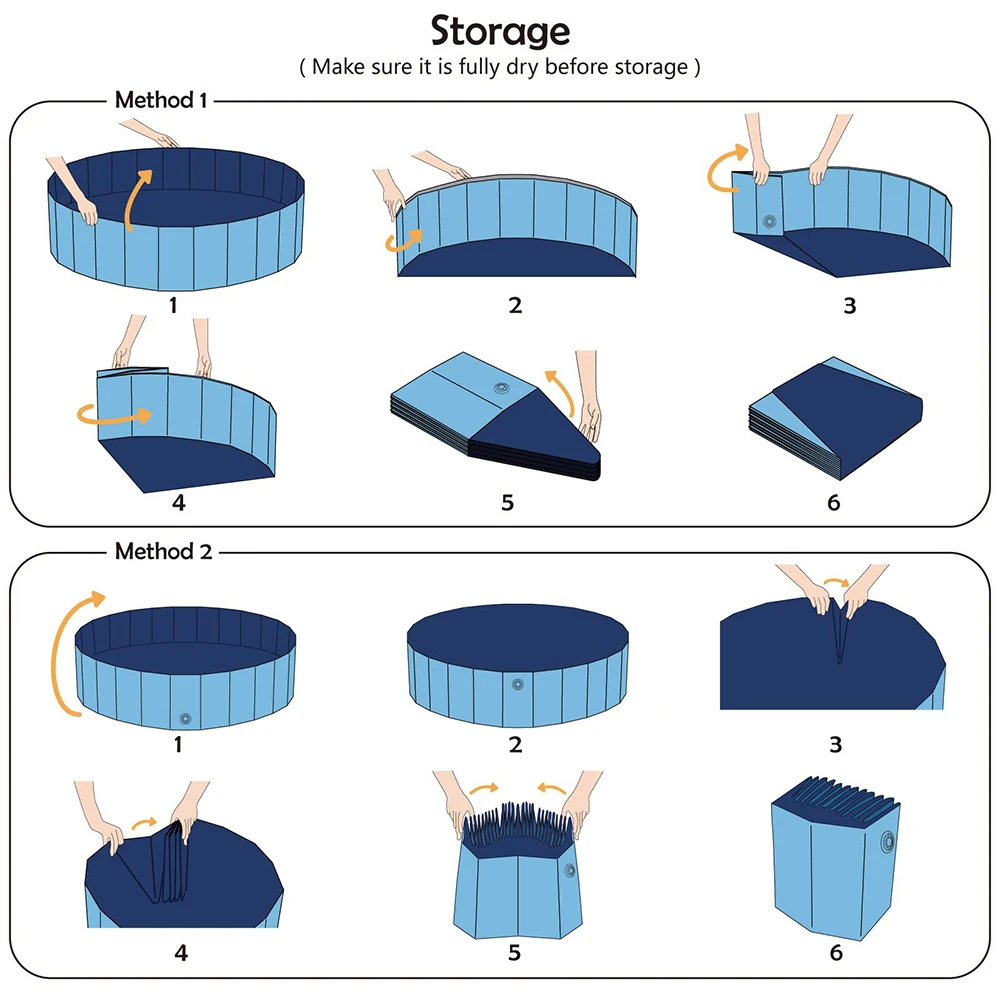 Storage
( Make sure it is fully dry before storage )

Method 1

1

2

3

4

5

6

Method 2

1

2

3

4

5

6