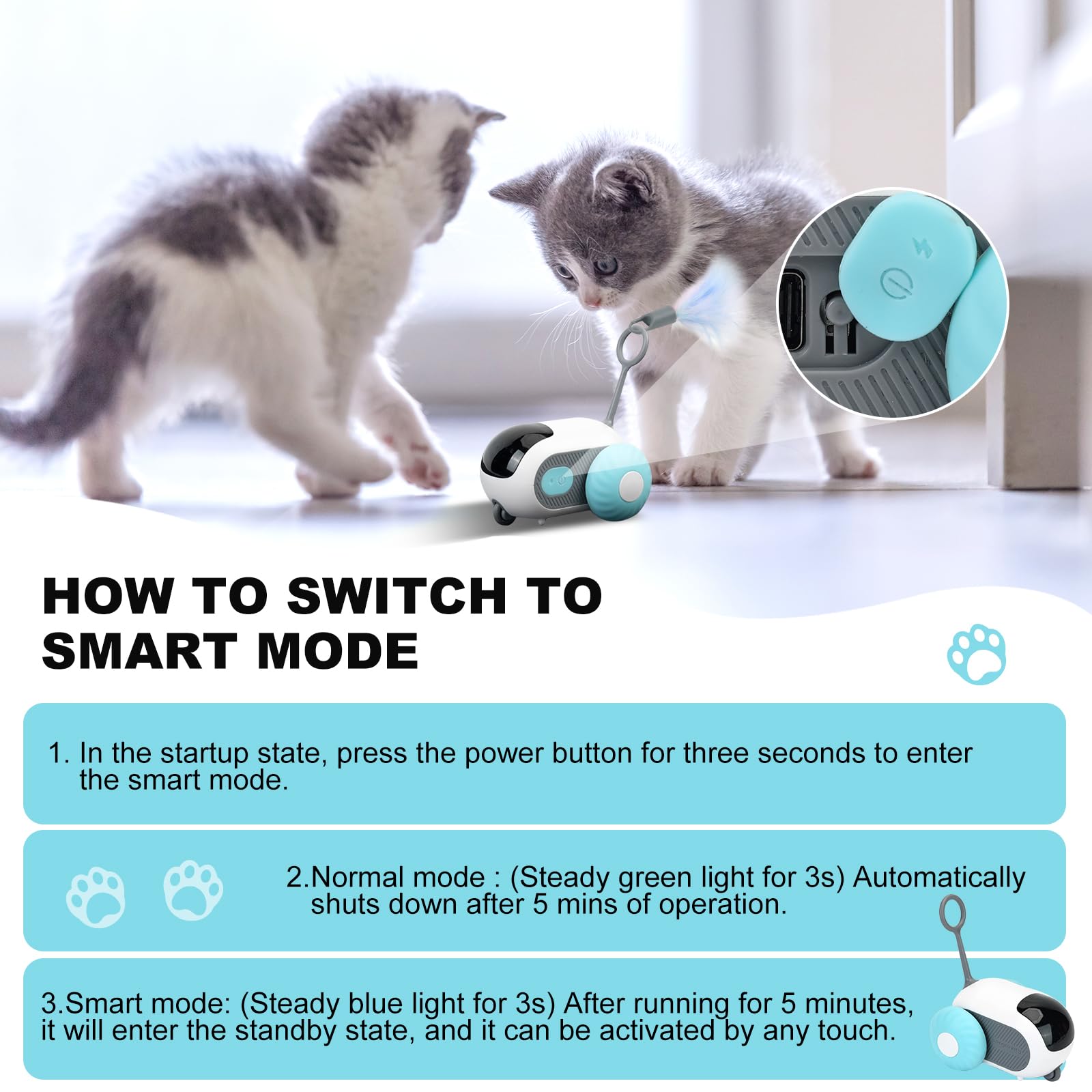 HOW TO SWITCH TO SMART MODE

1. In the startup state, press the power button for three seconds to enter the smart mode.

2.Normal mode : (Steady green light for 3s) Automatically shuts down after 5 mins of operation.

3.Smart mode: (Steady blue light for 3s) After running for 5 minutes, it will enter the standby state, and it can be activated by any touch.