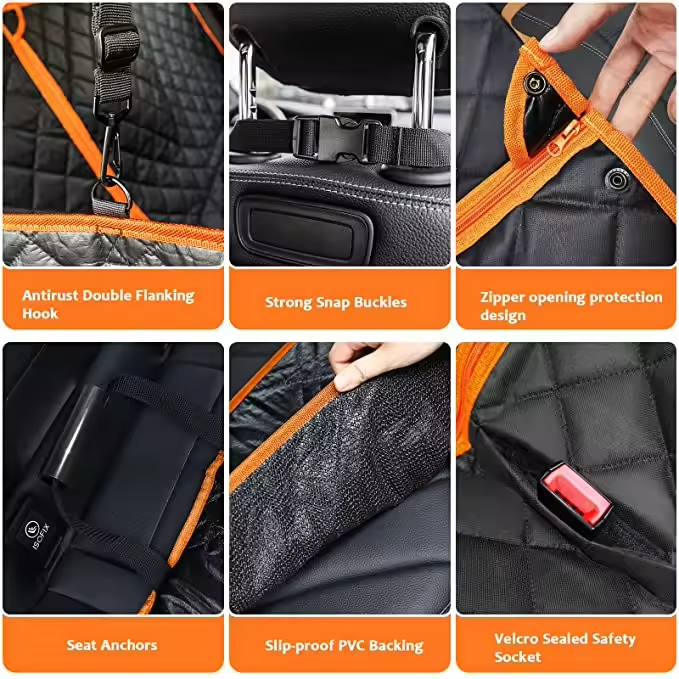 Antirust Double Flanking Hook

Strong Snap Buckles

Zipper opening protection design

ISOFIX

Seat Anchors

Slip-proof PVC Backing

Velcro Sealed Safety Socket